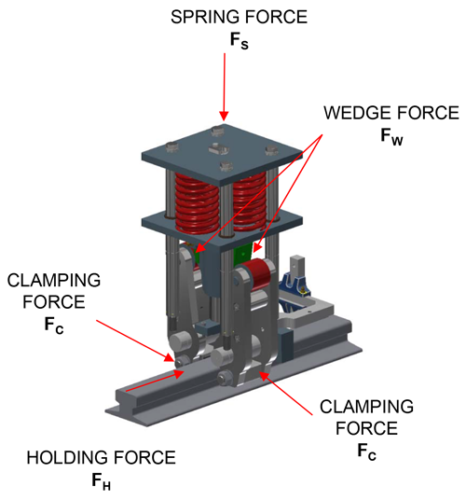 SPRING FORCE
$F_S$

WEDGE FORCE
$F_W$

CLAMPING FORCE
$F_C$

CLAMPING FORCE
$F_C$

HOLDING FORCE
$F_H$