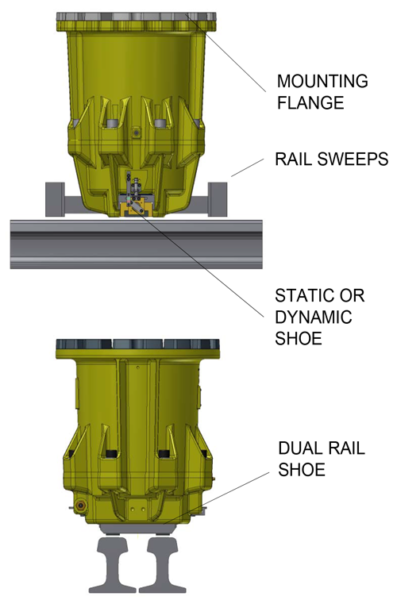 MOUNTING FLANGE

RAIL SWEEPS

STATIC OR DYNAMIC SHOE

DUAL RAIL SHOE